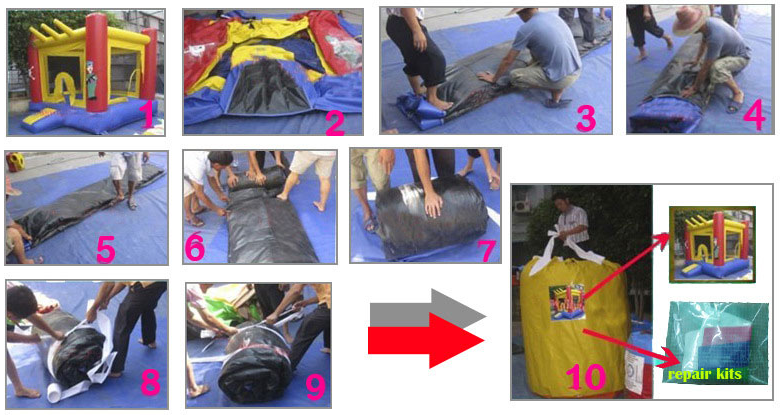 1
2
3
4
5
6
7
8
9
10
repair kits